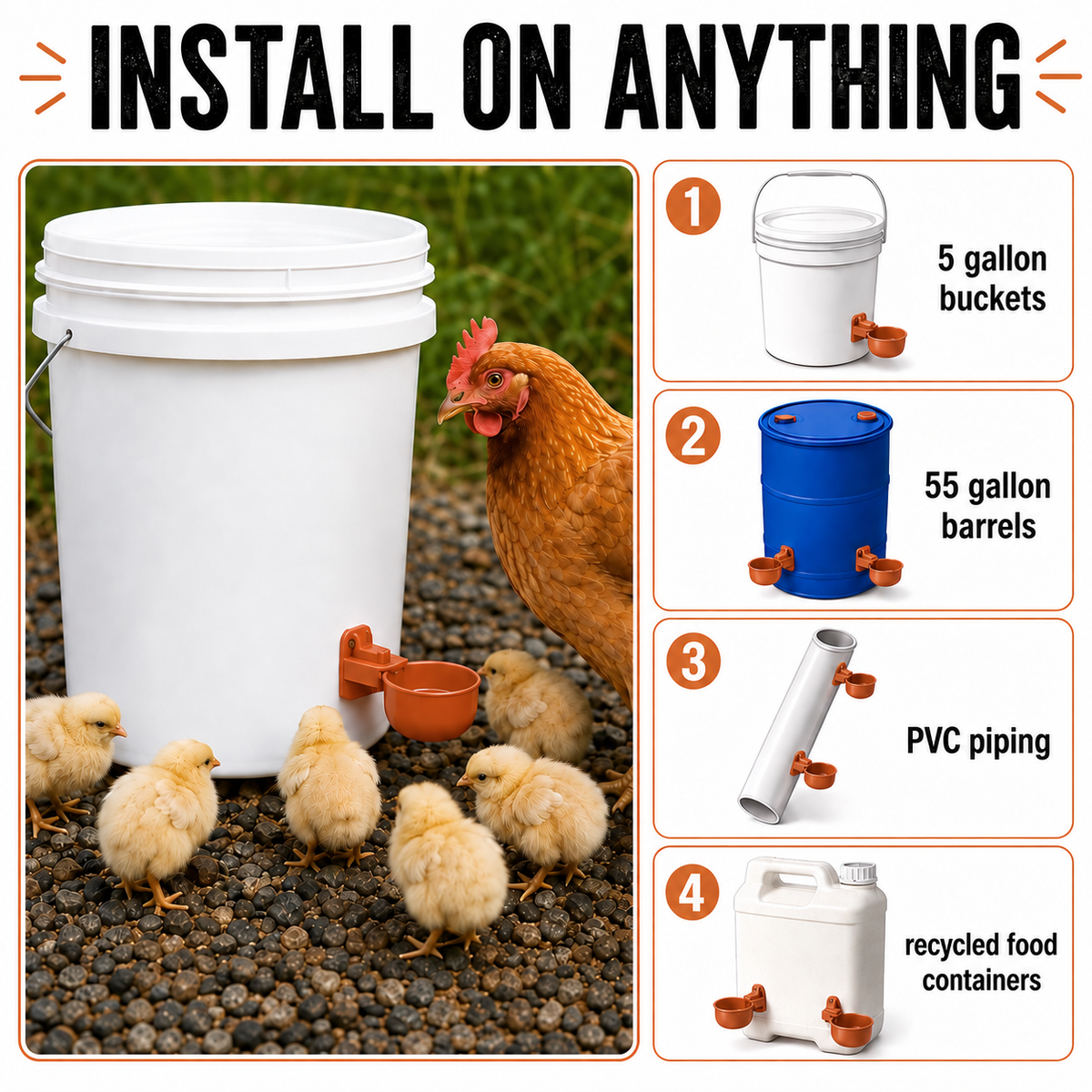 INSTALL ON ANYTHING

1
5 gallon buckets

2
55 gallon barrels

3
PVC piping

4
recycled food containers