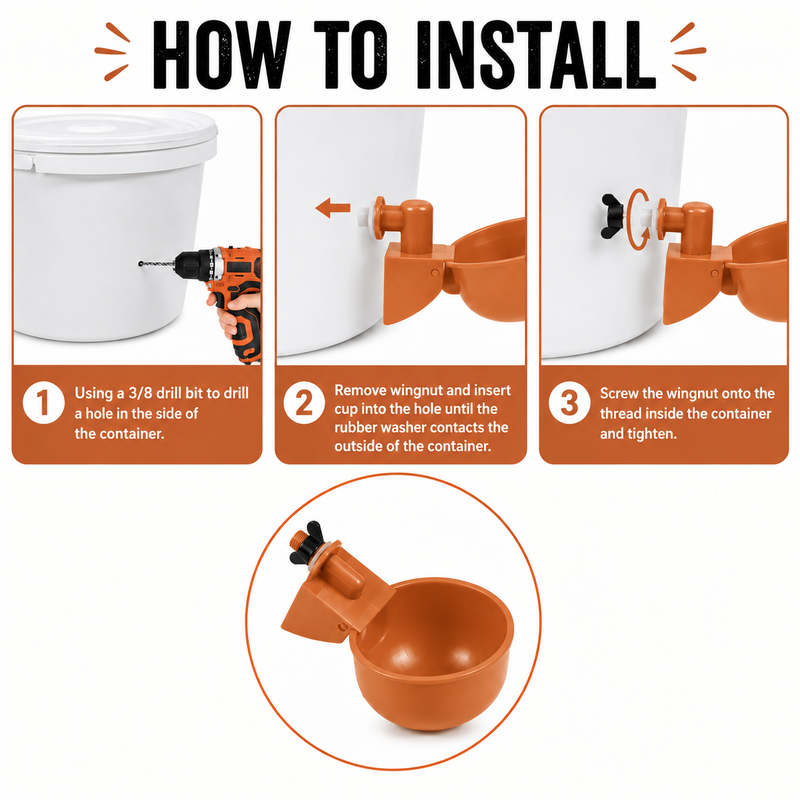 HOW TO INSTALL

1 Using a 3/8 drill bit to drill a hole in the side of the container.

2 Remove wingnut and insert cup into the hole until the rubber washer contacts the outside of the container.

3 Screw the wingnut onto the thread inside the container and tighten.